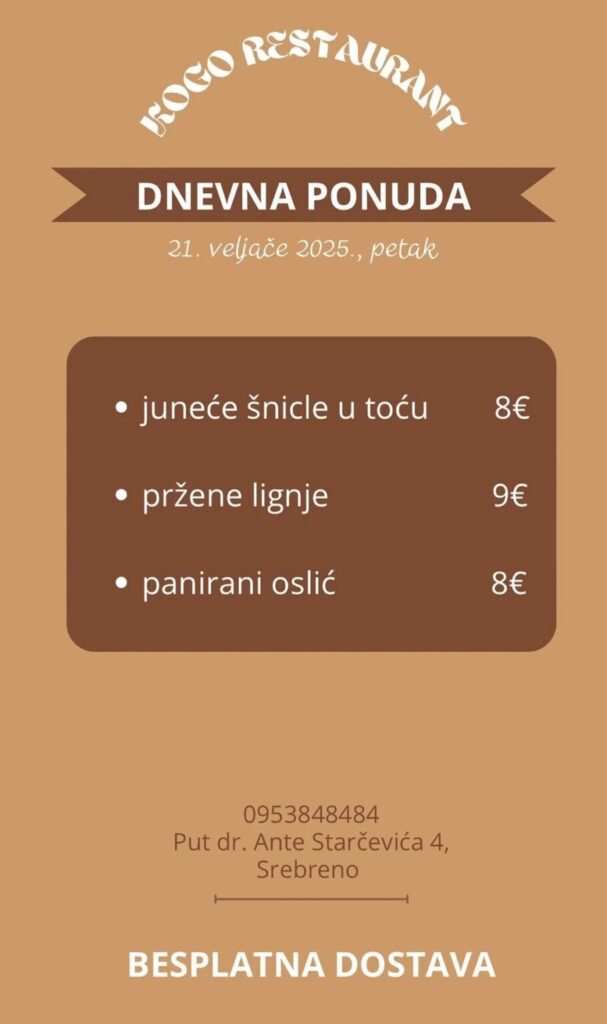 KOGO RESTAURANT

DNEVNA PONUDA

21. veljače 2025., petak

• juneće šnicle u toću 8€

• pržene lignje 9€

• panirani oslić 8€

0953848484
Put dr. Ante Starčevića 4,
Srebreno

BESPLATNA DOSTAVA