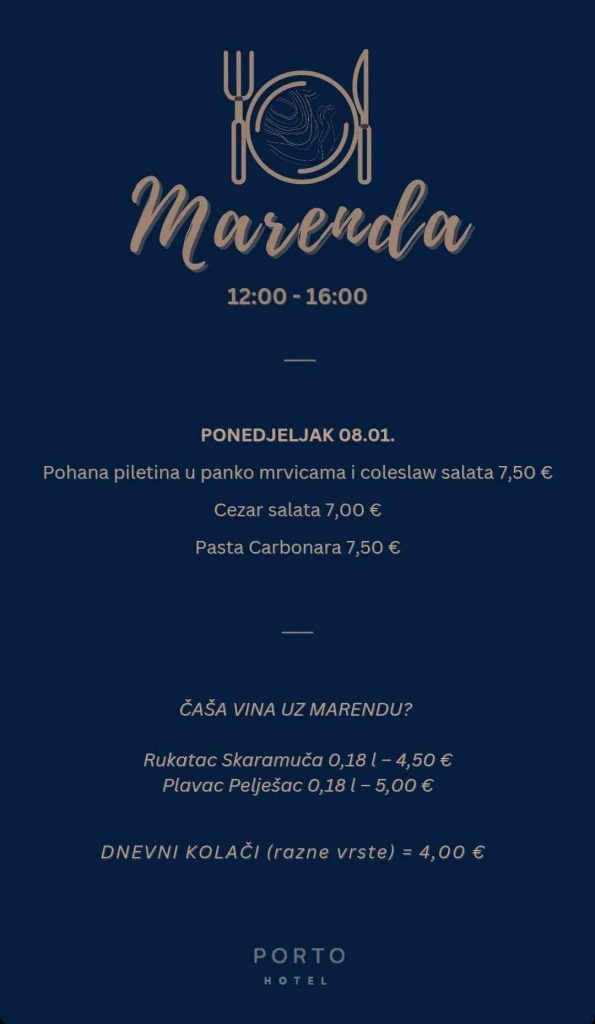 Marenda

12:00 - 16:00

PONEDJELJAK 08.01.

Pohana piletina u panko mrvicama i coleslaw salata 7,50 €

Cezar salata 7,00 €

Pasta Carbonara 7,50 €

ČAŠA VINA UZ MARENDU?

Rukatac Skaramuča 0,18 l – 4,50 €
Plavac Pelješac 0,18 l – 5,00 €

DNEVNI KOLAČI (razne vrste) = 4,00 €

PORTO
HOTEL